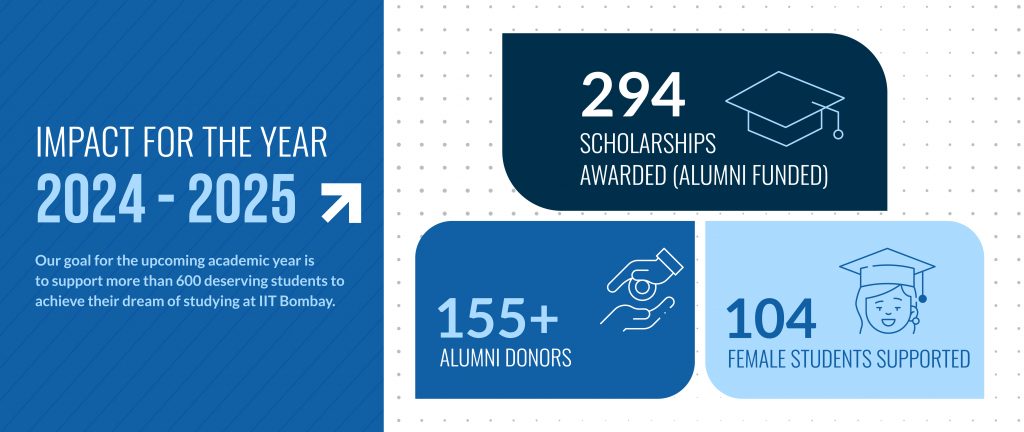 IMPACT FOR THE YEAR
2024 - 2025

Our goal for the upcoming academic year is to support more than 600 deserving students to achieve their dream of studying at IIT Bombay.

294
SCHOLARSHIPS AWARDED (ALUMNI FUNDED)

155+
ALUMNI DONORS

104
FEMALE STUDENTS SUPPORTED